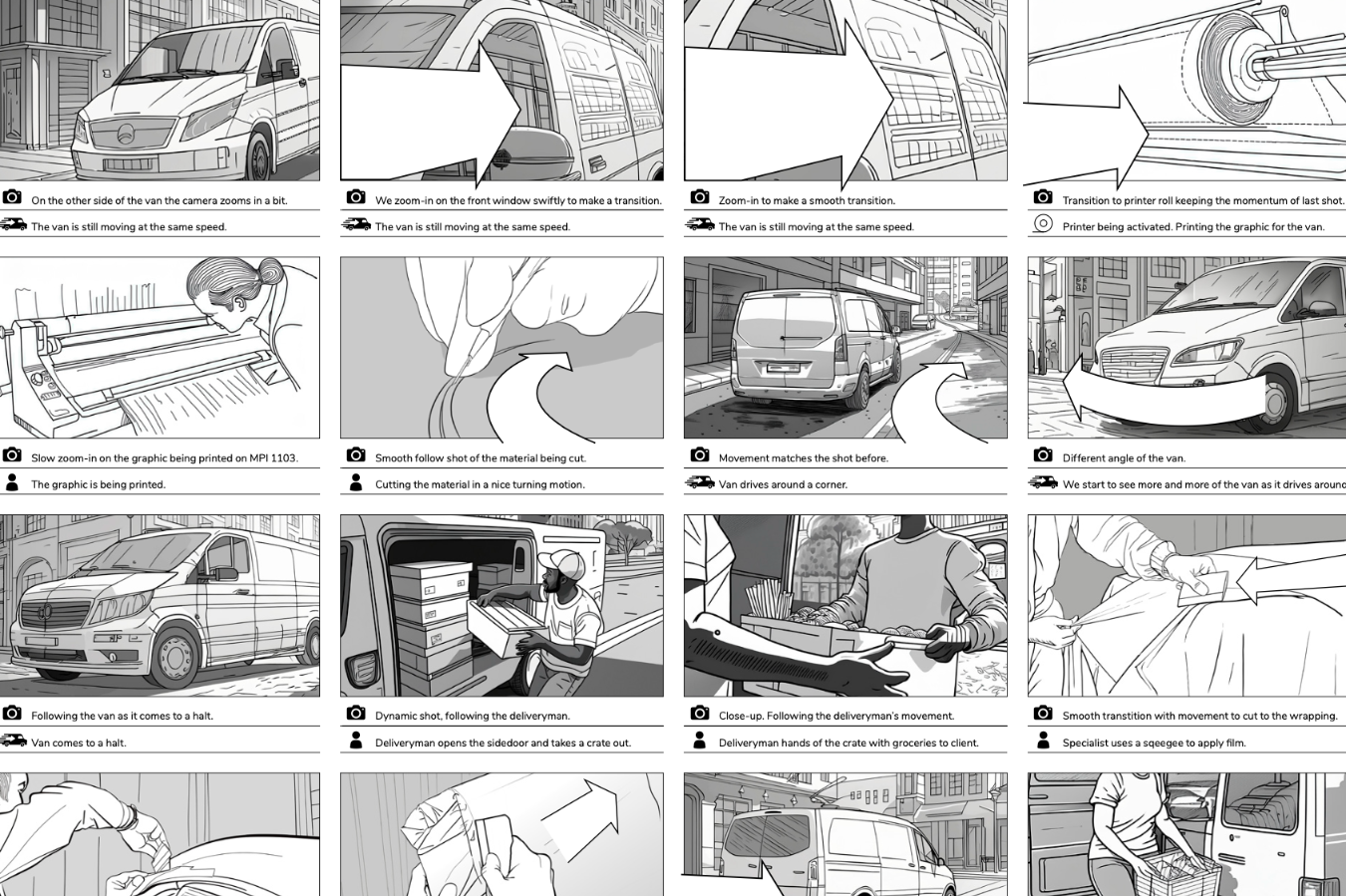 On the other side of the van the camera zooms in a bit.
The van is still moving at the same speed.

We zoom-in on the front window swiftly to make a transition.
The van is still moving at the same speed.

Zoom-in to make a smooth transition.
The van is still moving at the same speed.

Transition to printer roll keeping the momentum of last shot.
Printer being activated. Printing the graphic for the van.

Slow zoom-in on the graphic being printed on MPI 1103.
The graphic is being printed.

Smooth follow shot of the material being cut.
Cutting the material in a nice turning motion.

Movement matches the shot before.
Van drives around a corner.

Different angle of the van.
We start to see more and more of the van as it drives around

Following the van as it comes to a halt.
Van comes to a halt.

Dynamic shot, following the deliveryman.
Deliveryman opens the sidedoor and takes a crate out.

Close-up. Following the deliveryman's movement.
Deliveryman hands of the crate with groceries to client.

Smooth transtition with movement to cut to the wrapping.
Specialist uses a sqeegee to apply film.